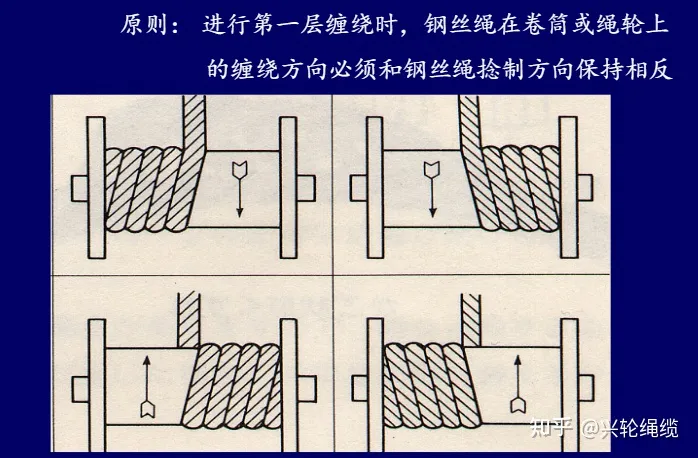 原则： 进行第一层缠绕时，钢丝绳在卷筒或绳轮上的缠绕方向必须和钢丝绳捻制方向保持相反

知乎 @兴轮绳缆